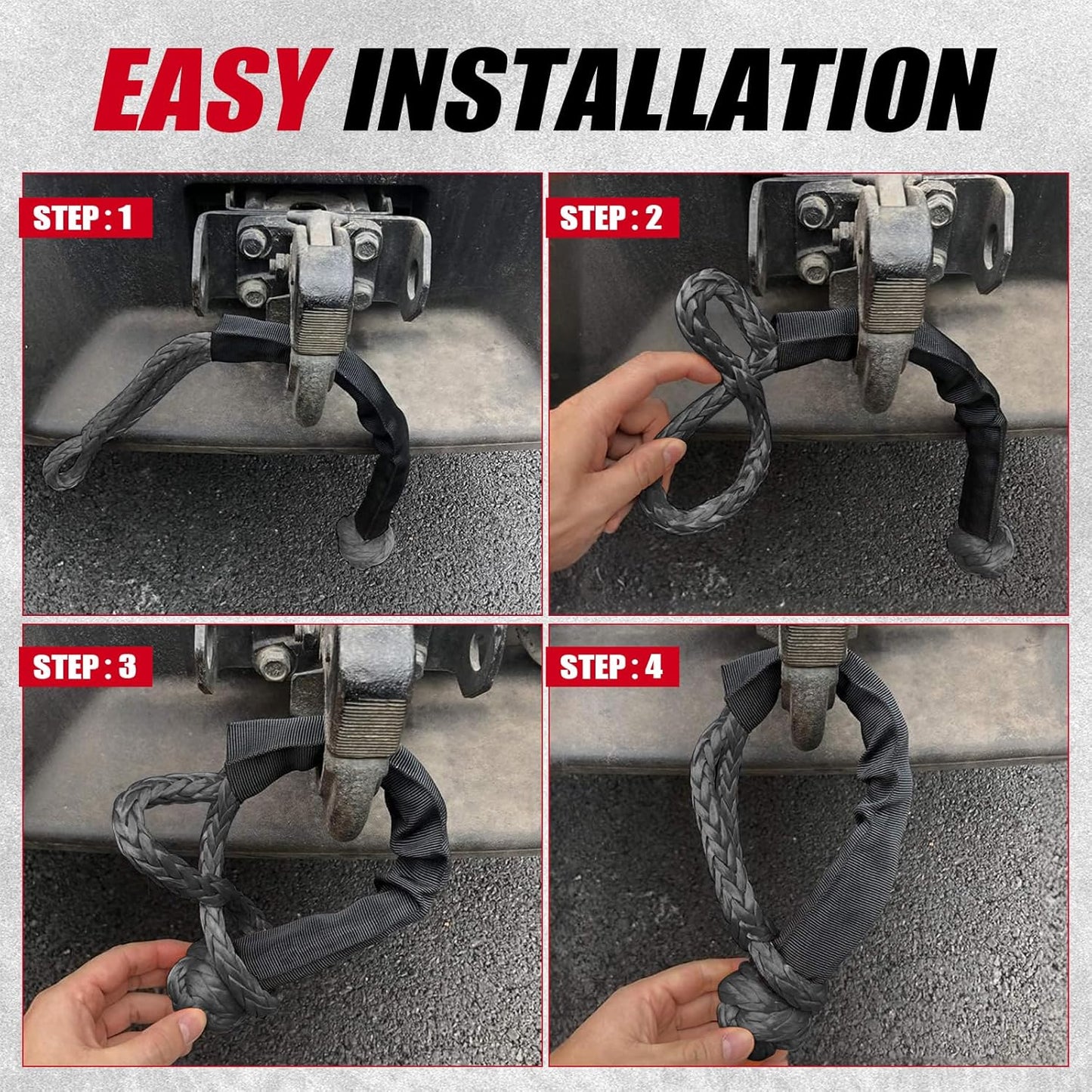 EASY INSTALLATION

STEP : 1

STEP : 2

STEP : 3

STEP : 4